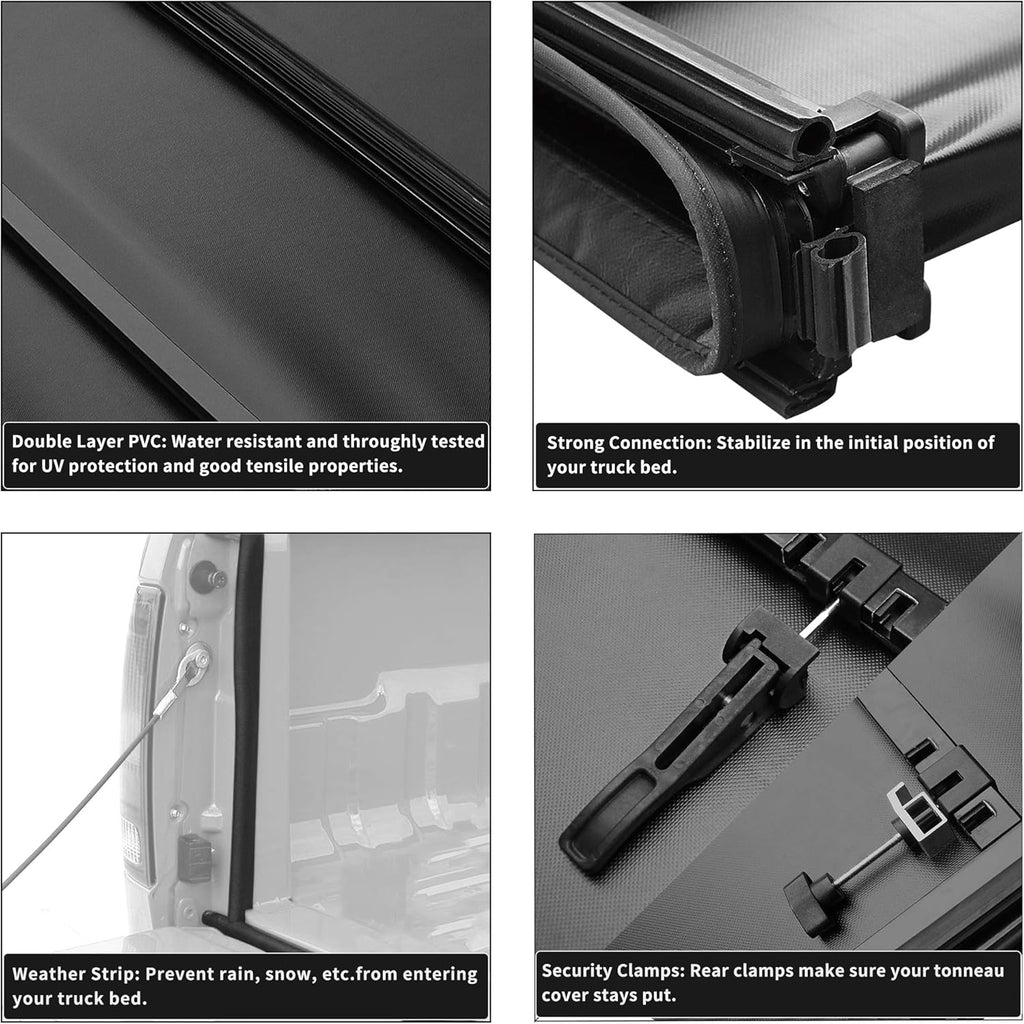 Double Layer PVC: Water resistant and throughly tested for UV protection and good tensile properties.

Strong Connection: Stabilize in the initial position of your truck bed.

Weather Strip: Prevent rain, snow, etc.from entering your truck bed.

Security Clamps: Rear clamps make sure your tonneau cover stays put.